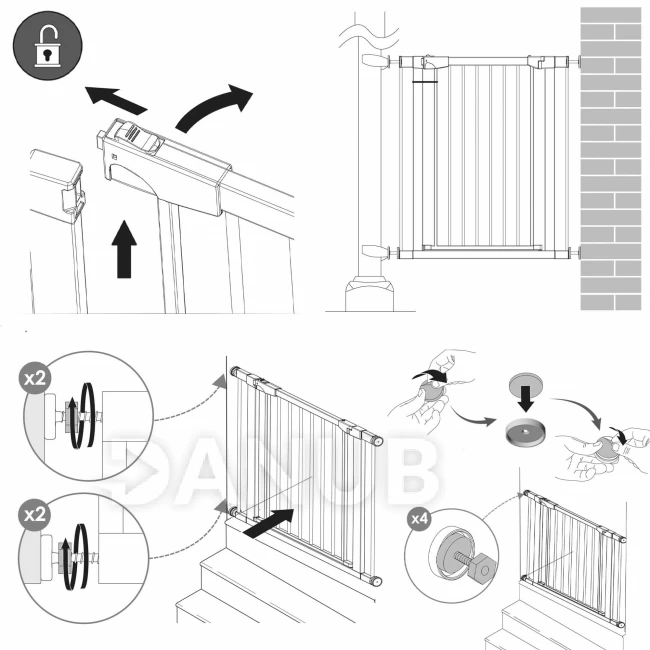 x2

x2

DANUB

x4